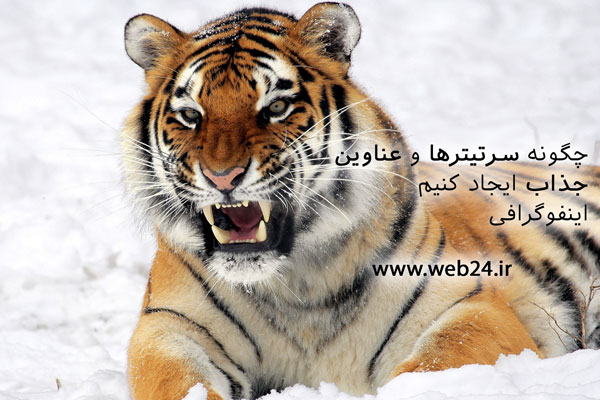 چگونه سرتیترها و عناوین
جذاب ایجاد کنیم
اینفوگرافی

www.web24.ir